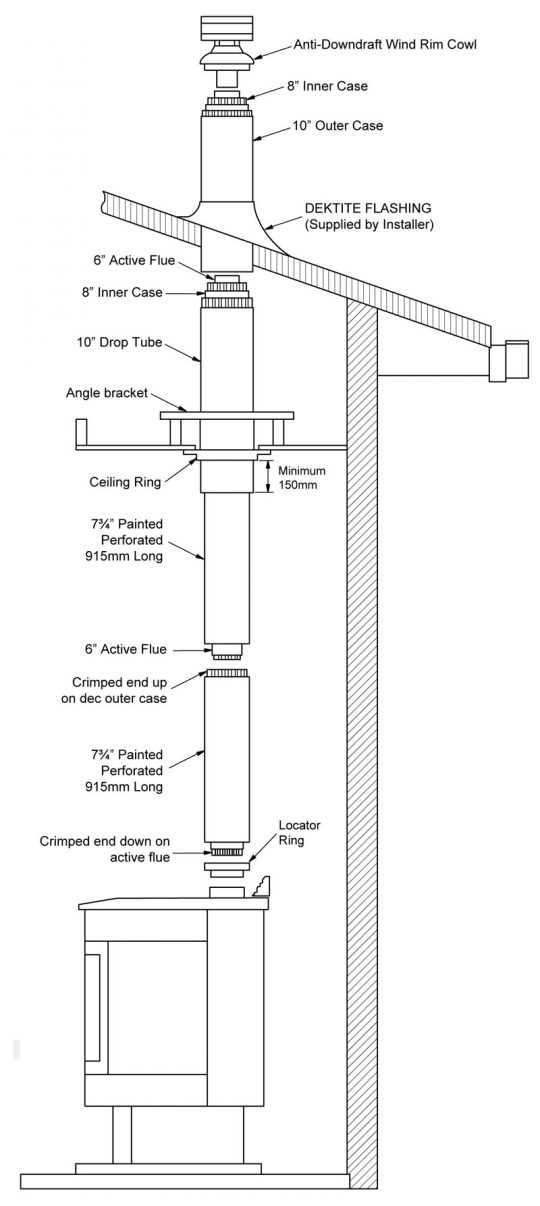 Anti-Downdraft Wind Rim Cowl

8" Inner Case

10" Outer Case

DEKTITE FLASHING
(Supplied by Installer)

6" Active Flue

8" Inner Case

10" Drop Tube

Angle bracket

Ceiling Ring

Minimum 150mm

7¾" Painted Perforated 915mm Long

6" Active Flue

Crimped end up on dec outer case

7¾" Painted Perforated 915mm Long

Crimped end down on active flue

Locator Ring