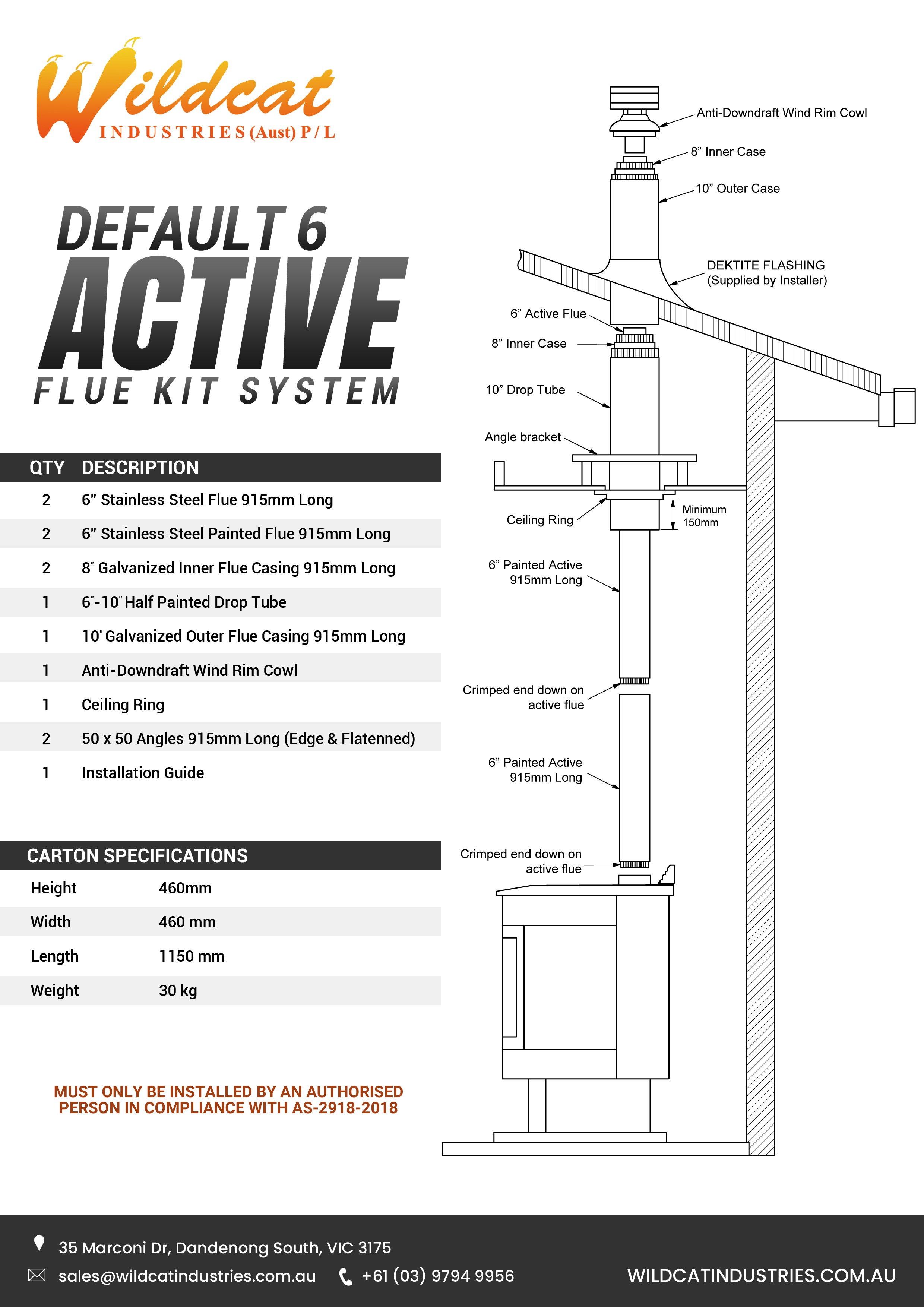 Wildcat
INDUSTRIES (Aust) P/L

DEFAULT 6
ACTIVE
FLUE KIT SYSTEM

| QTY | DESCRIPTION |
|---|---|
| 2 | 6" Stainless Steel Flue 915mm Long |
| 2 | 6" Stainless Steel Painted Flue 915mm Long |
| 2 | 8" Galvanized Inner Flue Casing 915mm Long |
| 1 | 6"-10" Half Painted Drop Tube |
| 1 | 10" Galvanized Outer Flue Casing 915mm Long |
| 1 | Anti-Downdraft Wind Rim Cowl |
| 1 | Ceiling Ring |
| 2 | 50 x 50 Angles 915mm Long (Edge & Flatenned) |
| 1 | Installation Guide |

| CARTON SPECIFICATIONS | |
|---|---|
| Height | 460mm |
| Width | 460 mm |
| Length | 1150 mm |
| Weight | 30 kg |

MUST ONLY BE INSTALLED BY AN AUTHORISED PERSON IN COMPLIANCE WITH AS-2918-2018

Anti-Downdraft Wind Rim Cowl
8" Inner Case
10" Outer Case
DEKTITE FLASHING (Supplied by Installer)
6" Active Flue
8" Inner Case
10" Drop Tube
Angle bracket
Ceiling Ring
Minimum 150mm
6" Painted Active 915mm Long
Crimped end down on active flue
6" Painted Active 915mm Long
Crimped end down on active flue

35 Marconi Dr, Dandenong South, VIC 3175
sales@wildcatindustries.com.au
+61 (03) 9794 9956
WILDCATINDUSTRIES.COM.AU